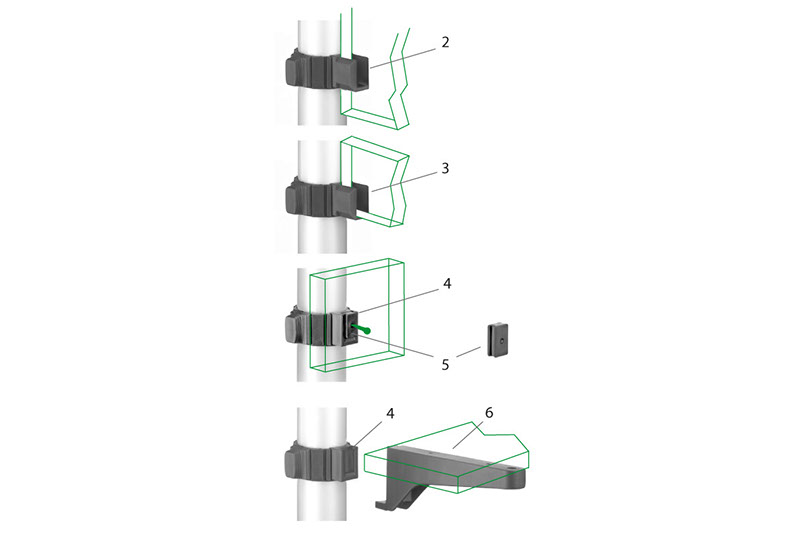 2

3

4

5

4

6